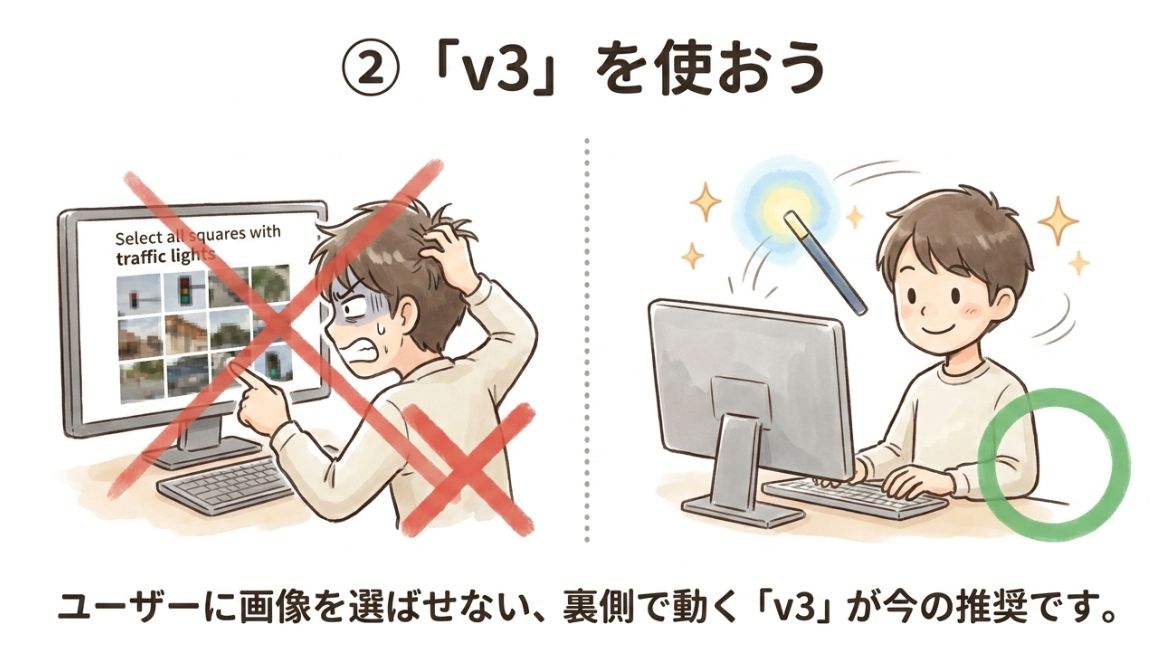 ②「v3」を使おう

Select all squares with
traffic lights

ユーザーに画像を選ばせない、裏側で動く「v3」が今の推奨です。